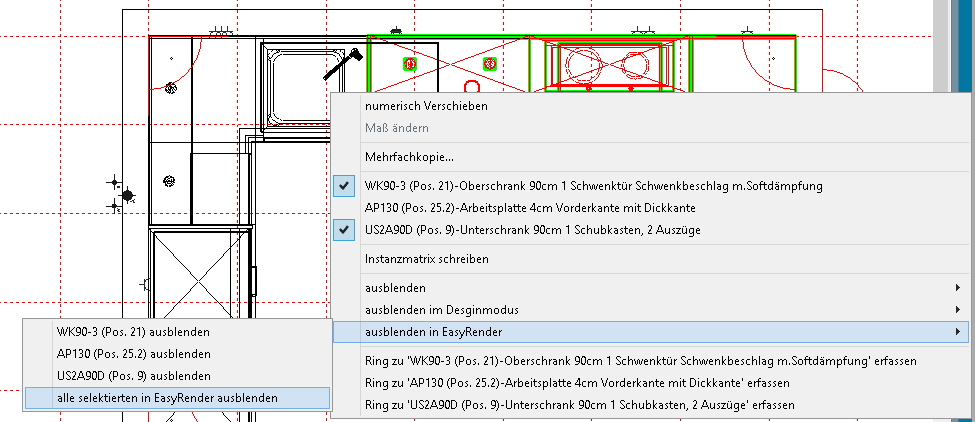 numerisch Verschieben
Maß ändern
Mehrfachkopie...
WK90-3 (Pos. 21)-Oberschrank 90cm 1 Schwenktür Schwenkbeschlag m.Softdämpfung
AP130 (Pos. 25.2)-Arbeitsplatte 4cm Vorderkante mit Dickkante
US2A90D (Pos. 9)-Unterschrank 90cm 1 Schubkasten, 2 Auszüge
Instanzmatrix schreiben
ausblenden
ausblenden im Desginmodus
ausblenden in EasyRender
Ring zu 'WK90-3 (Pos. 21)-Oberschrank 90cm 1 Schwenktür Schwenkbeschlag m.Softdämpfung' erfassen
Ring zu 'AP130 (Pos. 25.2)-Arbeitsplatte 4cm Vorderkante mit Dickkante' erfassen
Ring zu 'US2A90D (Pos. 9)-Unterschrank 90cm 1 Schubkasten, 2 Auszüge' erfassen

WK90-3 (Pos. 21) ausblenden
AP130 (Pos. 25.2) ausblenden
US2A90D (Pos. 9) ausblenden
alle selektierten in EasyRender ausblenden